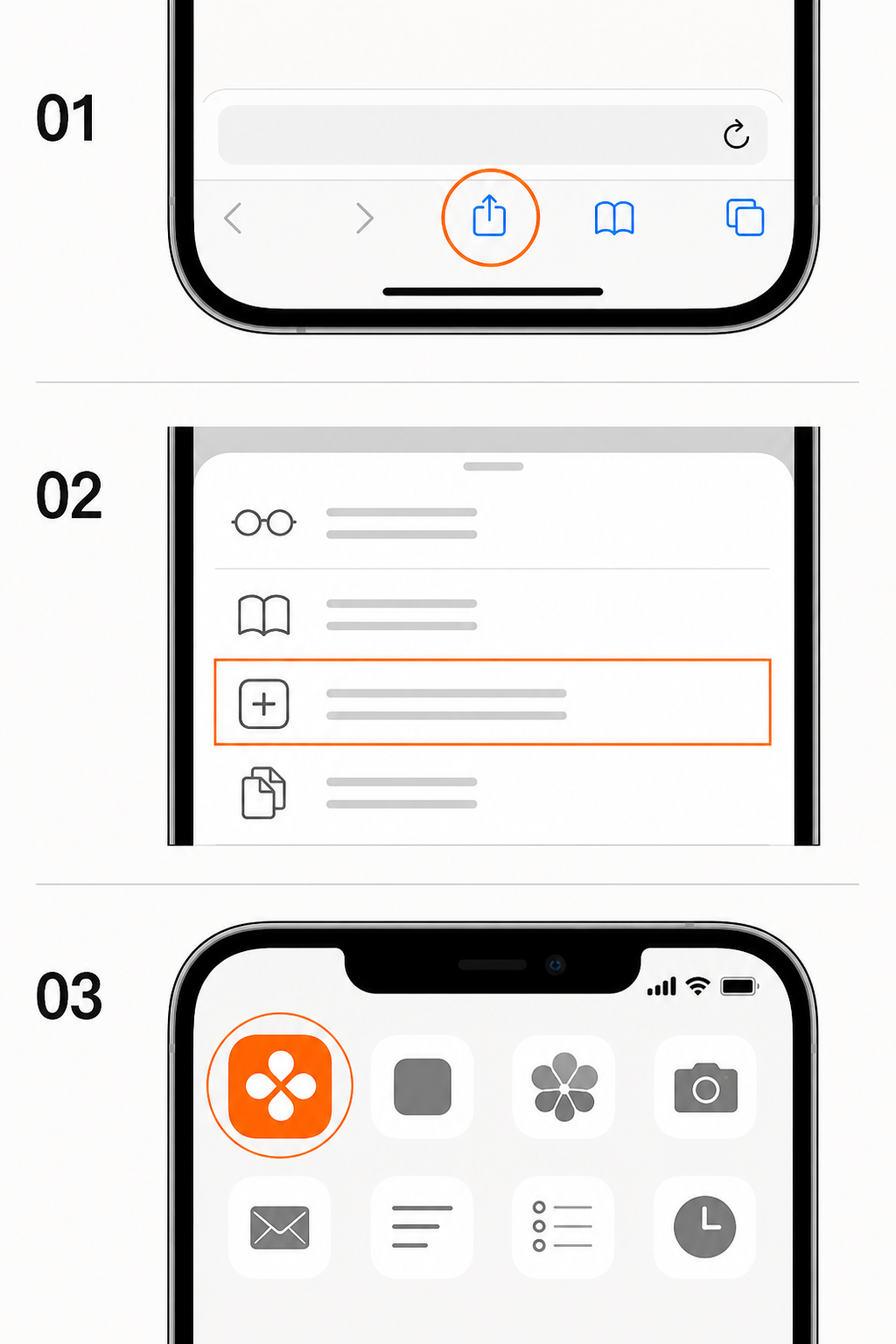 01

02

03